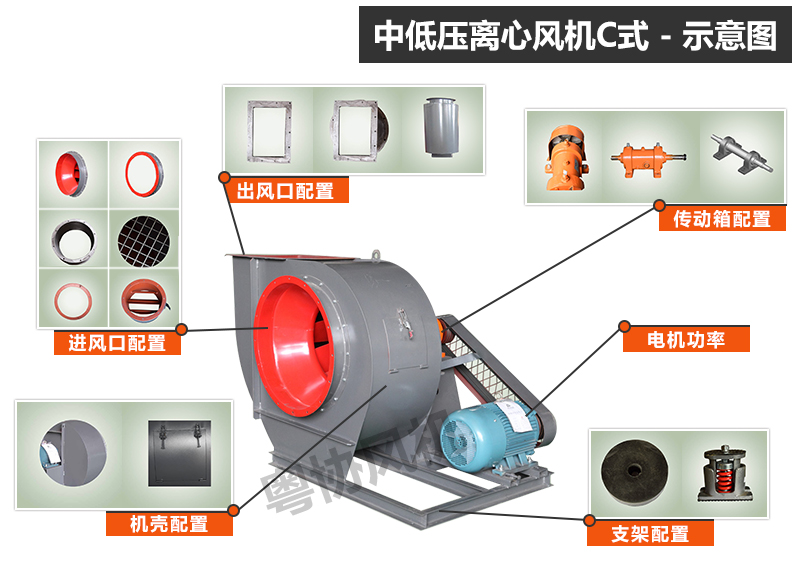 中低压离心风机C式 - 示意图

出风口配置

传动箱配置

进风口配置

电机功率

机壳配置

支架配置

粤协风机