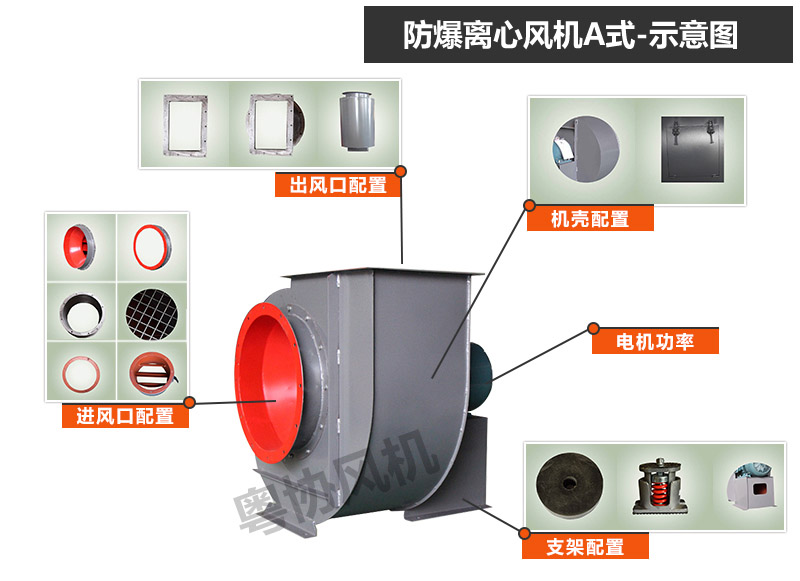 防爆离心风机A式-示意图

出风口配置

机壳配置

进风口配置

电机功率

支架配置

粤协风机